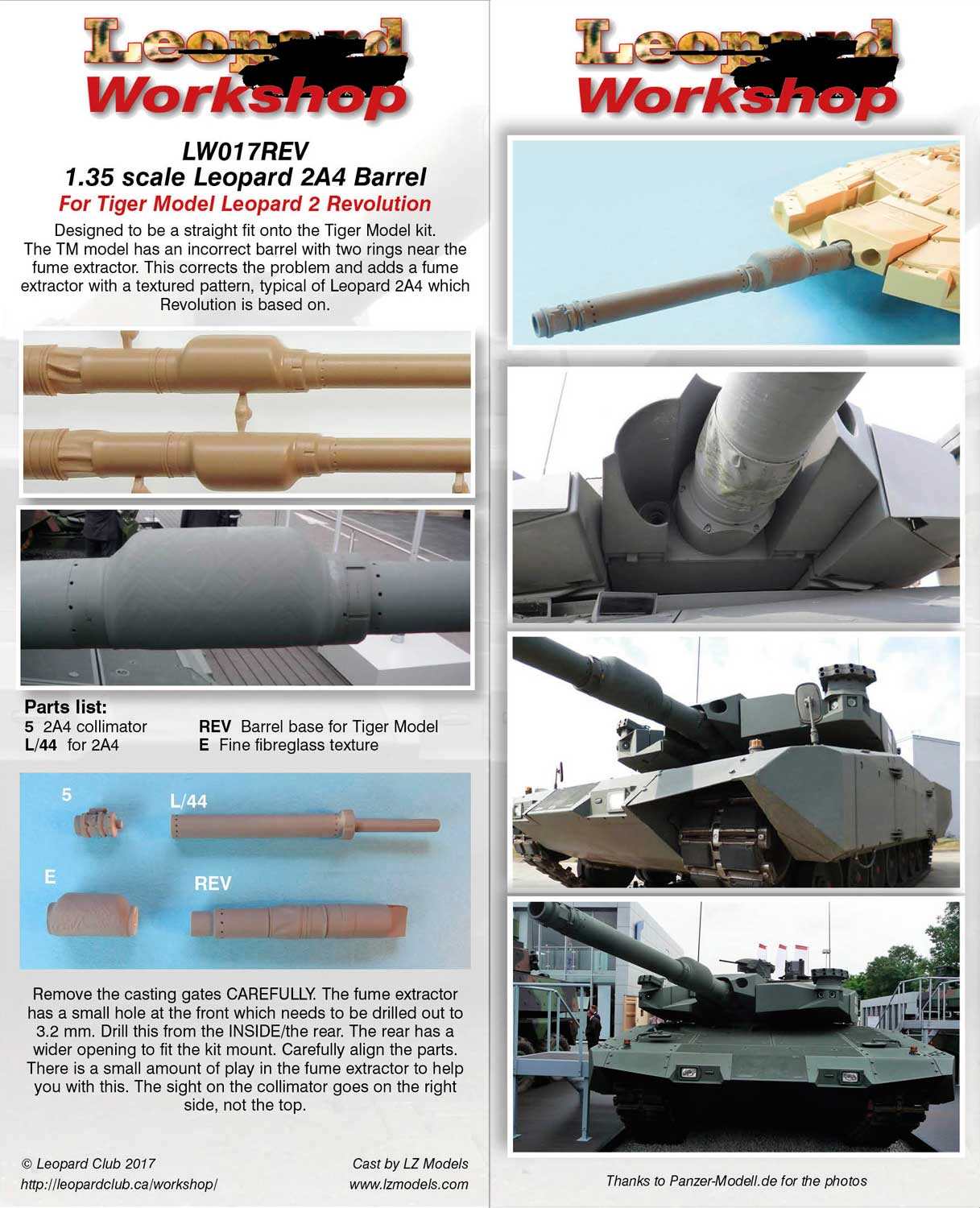 Leopard Workshop

LW017REV
1.35 scale Leopard 2A4 Barrel
For Tiger Model Leopard 2 Revolution

Designed to be a straight fit onto the Tiger Model kit. The TM model has an incorrect barrel with two rings near the fume extractor. This corrects the problem and adds a fume extractor with a textured pattern, typical of Leopard 2A4 which Revolution is based on.

Parts list:
5 2A4 collimator
L/44 for 2A4
REV Barrel base for Tiger Model
E Fine fibreglass texture

5
L/44
E
REV

Remove the casting gates CAREFULLY. The fume extractor has a small hole at the front which needs to be drilled out to 3.2 mm. Drill this from the INSIDE/the rear. The rear has a wider opening to fit the kit mount. Carefully align the parts. There is a small amount of play in the fume extractor to help you with this. The sight on the collimator goes on the right side, not the top.

© Leopard Club 2017
http://leopardclub.ca/workshop/

Cast by LZ Models
www.lzmodels.com

Leopard Workshop

Thanks to Panzer-Modell.de for the photos